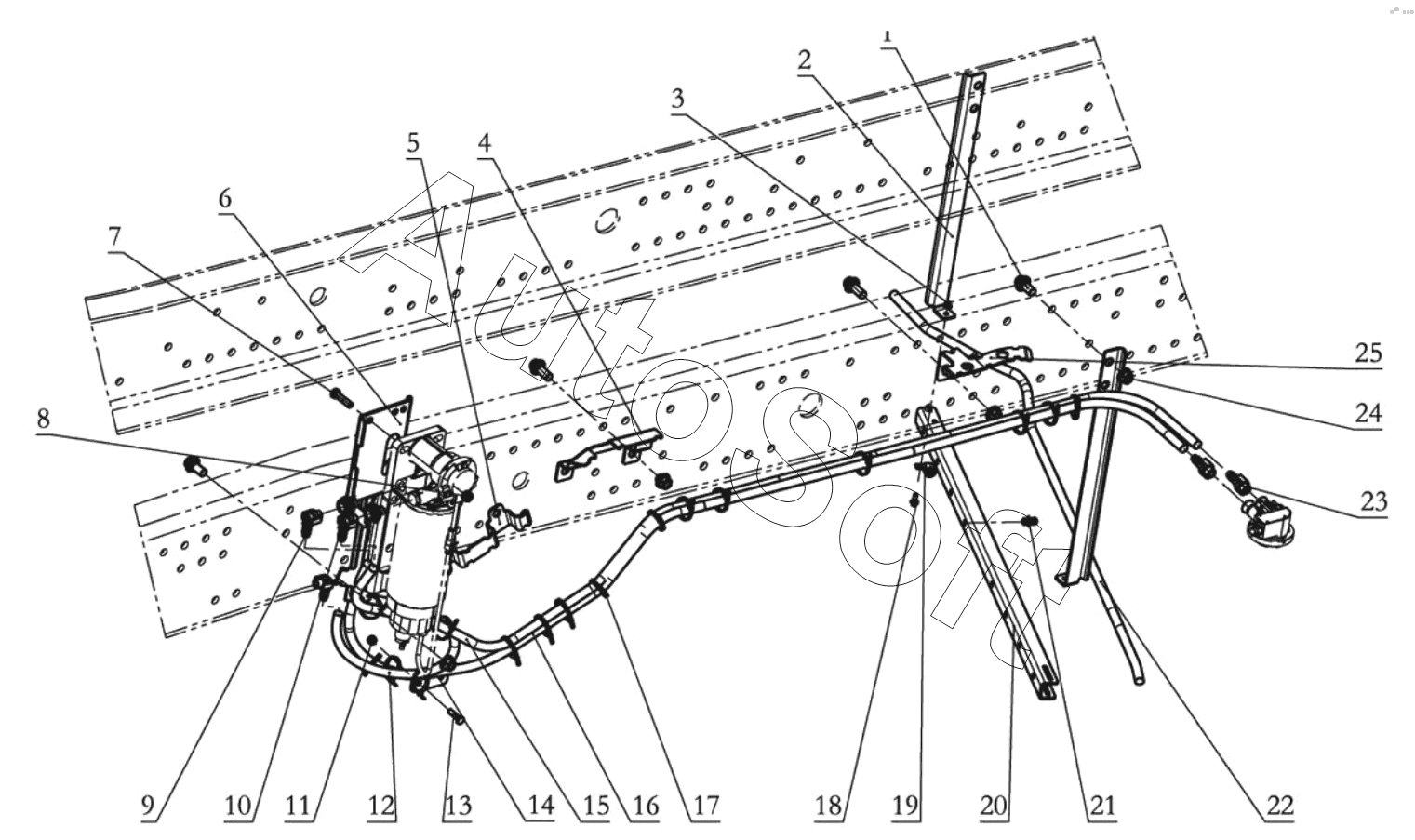 1
2
3
4
5
6
7
8
25
24
23
9
10
11
12
13
14
15
16
17
18
19
20
21
22
AutoSoft