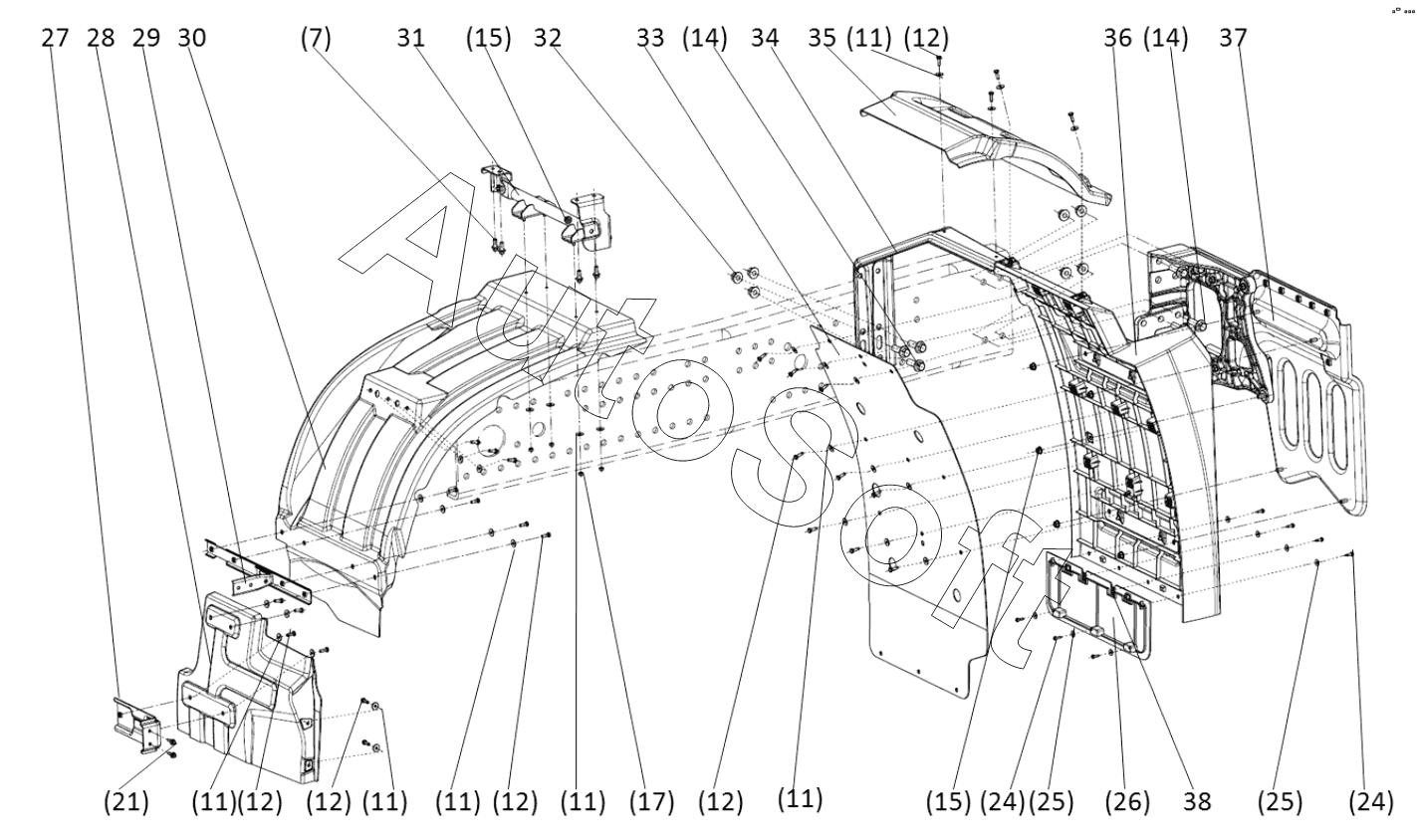 27 28 29 30 (7) 31 (15) 32 33 (14) 34 35 (11) (12) 36 (14) 37

AutoSoft

(21) (11)(12) (12) (11) (11) (12) (11) (17) (12) (11) (15) (24)(25) (26) 38 (25) (24)