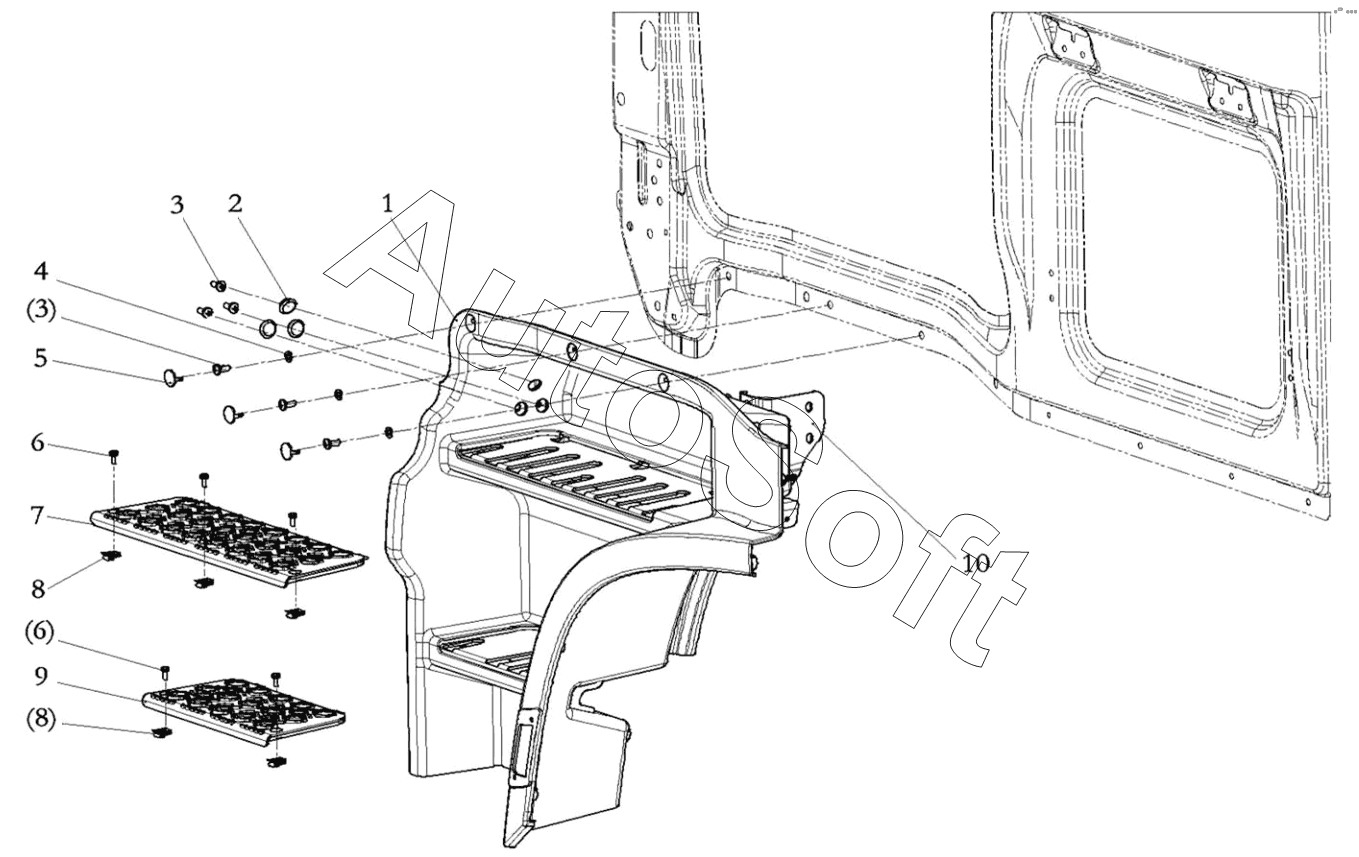 3
2
1
4
(3)
5
6
7
8
(6)
9
(8)
10
AutoSoft