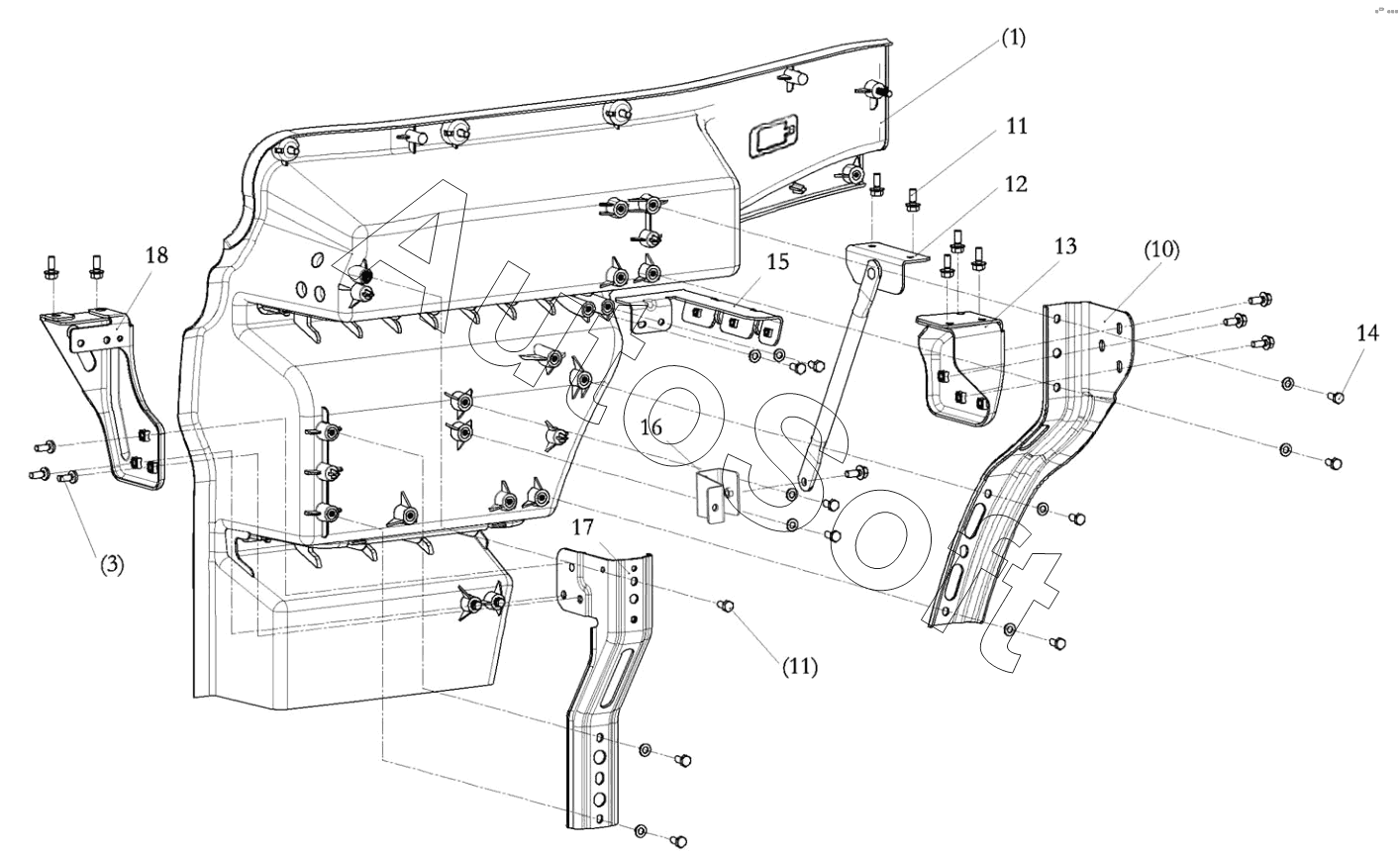 (1)
11
12
18
15
13
(10)
14
16
(3)
17
(11)
AutoSoft