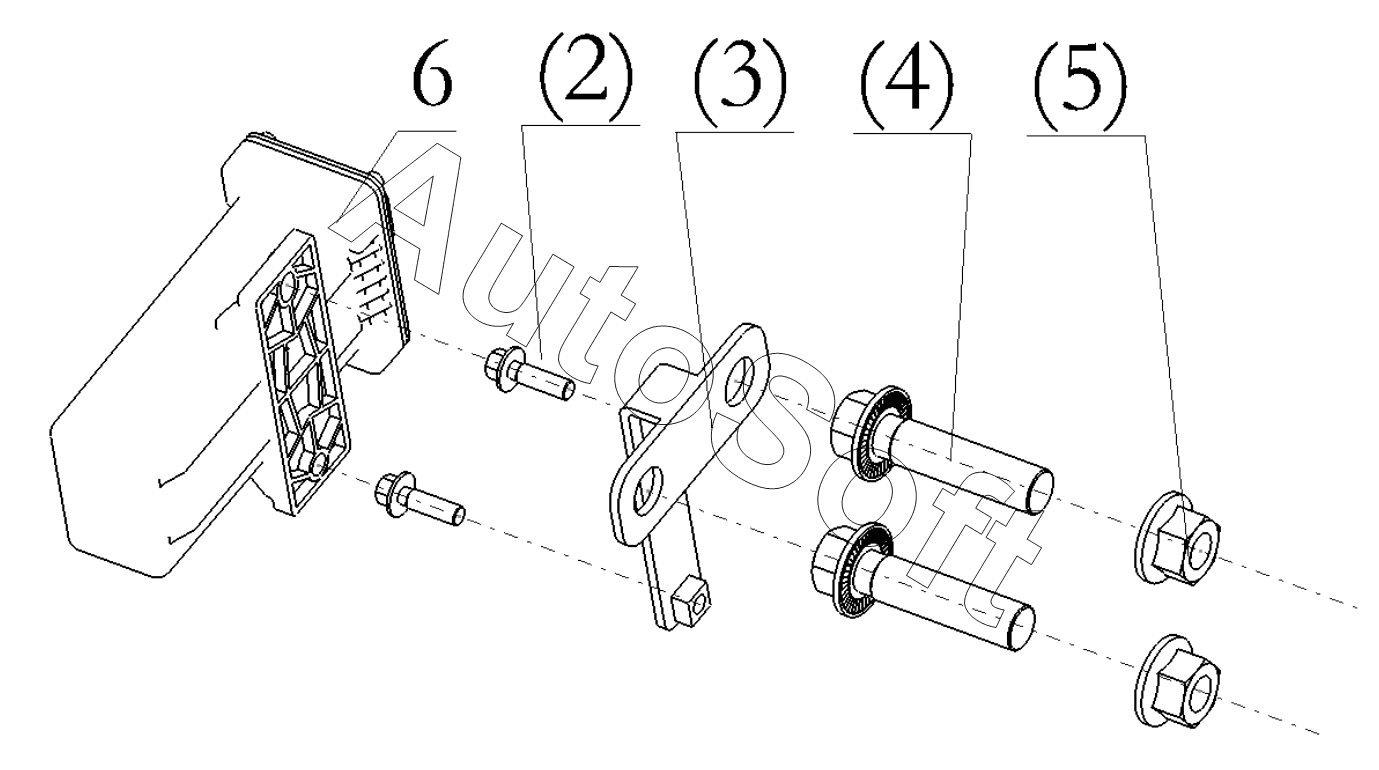 6 (2) (3) (4) (5)

AutoSoft