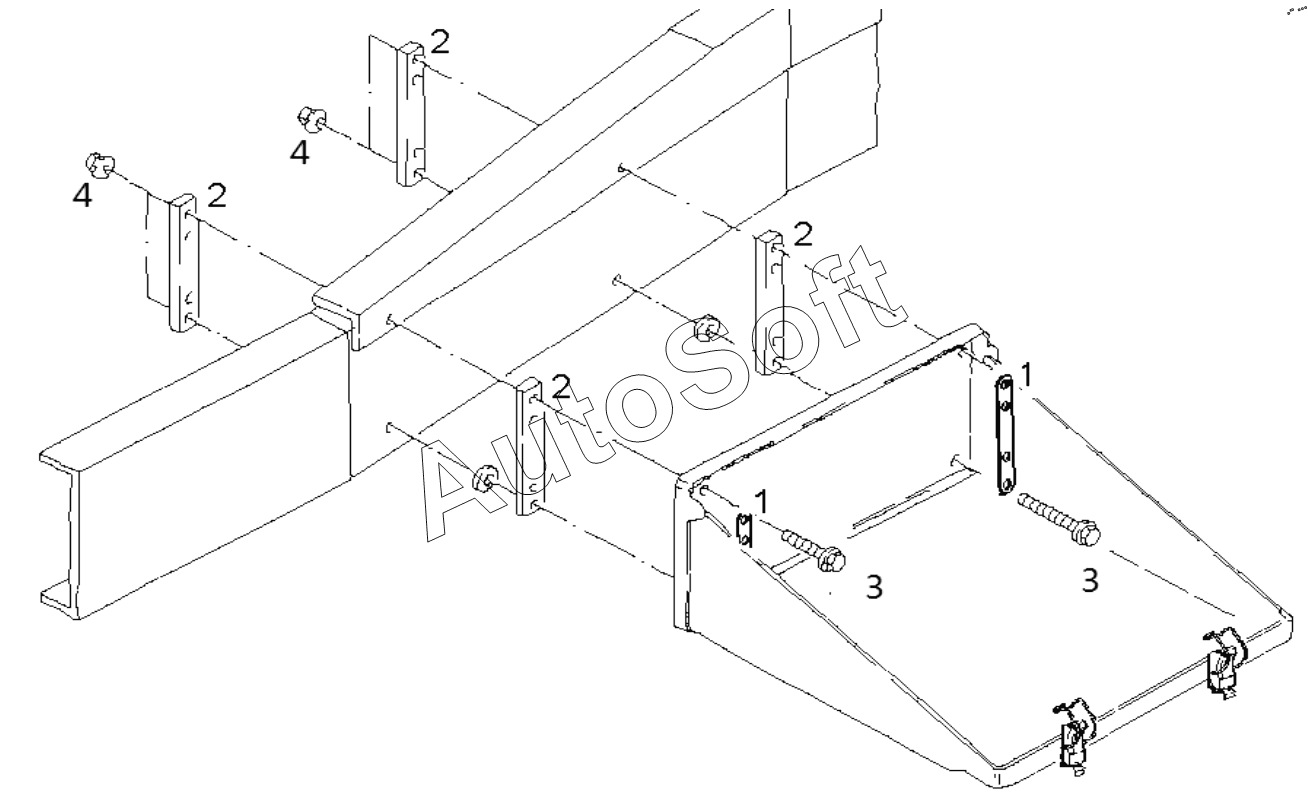 2
4
4
2
2
AutoSoft
2
1
1
3
3