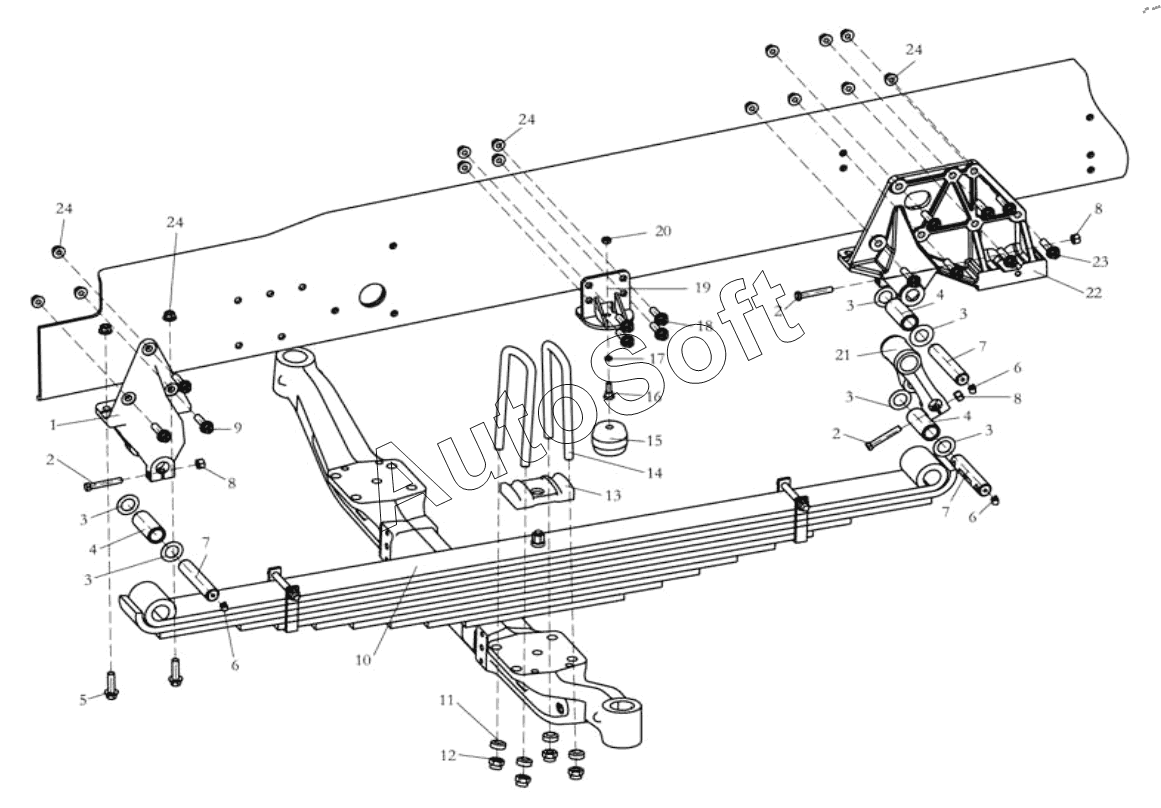 24
24
24
24
20
19
18
17
16
15
14
13
8
23
22
2
3
4
3
21
7
6
8
3
4
2
3
7
6
1
9
2
8
3
4
3
7
6
10
5
11
12
AutoSoft