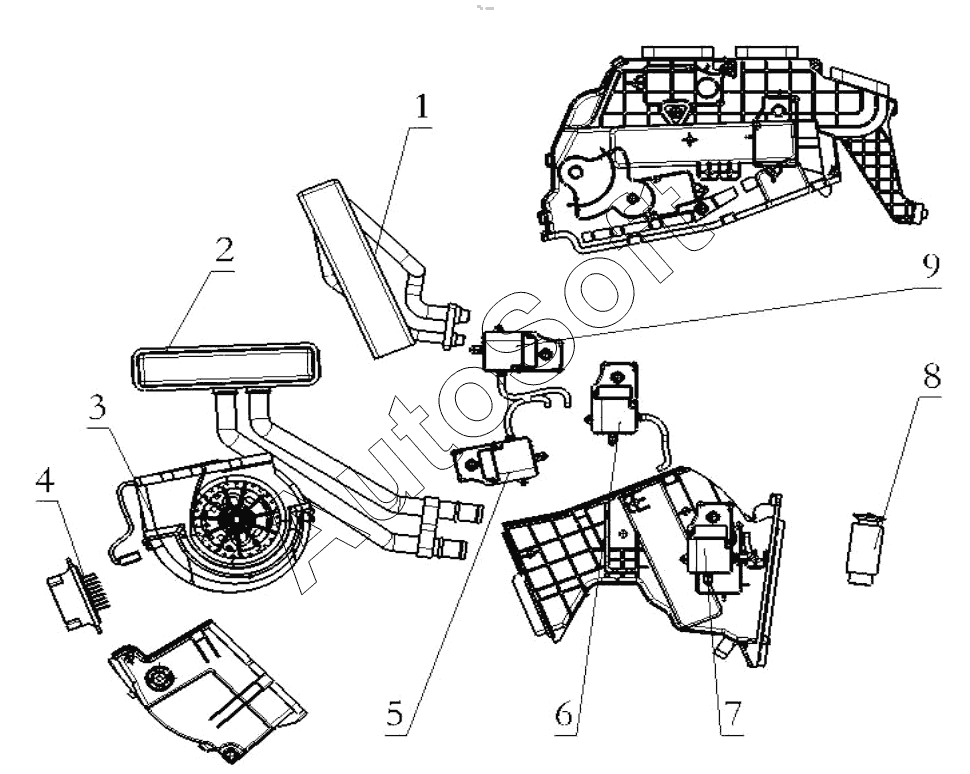 1
2
3
4
5
6
7
8
9
AutoSoft