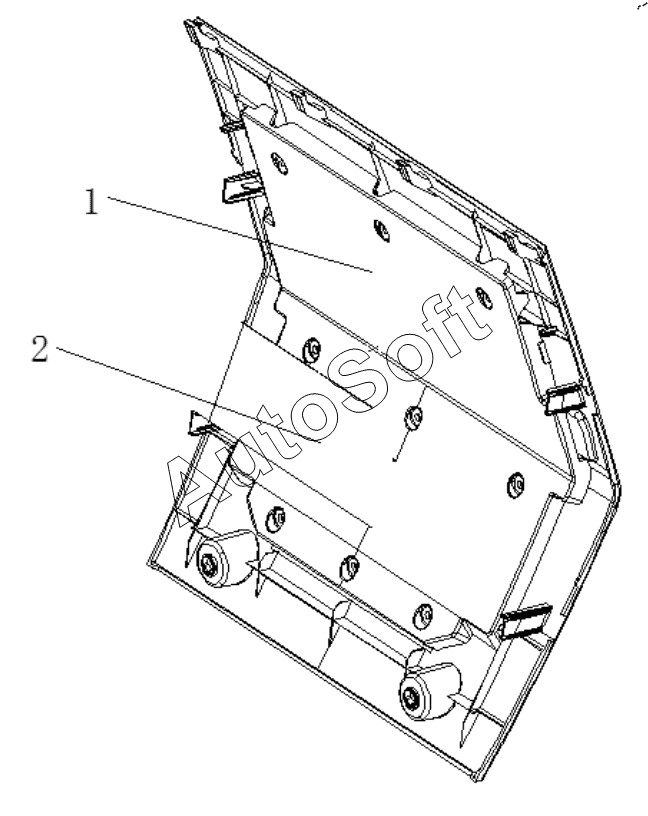 1

2

AutoSoft