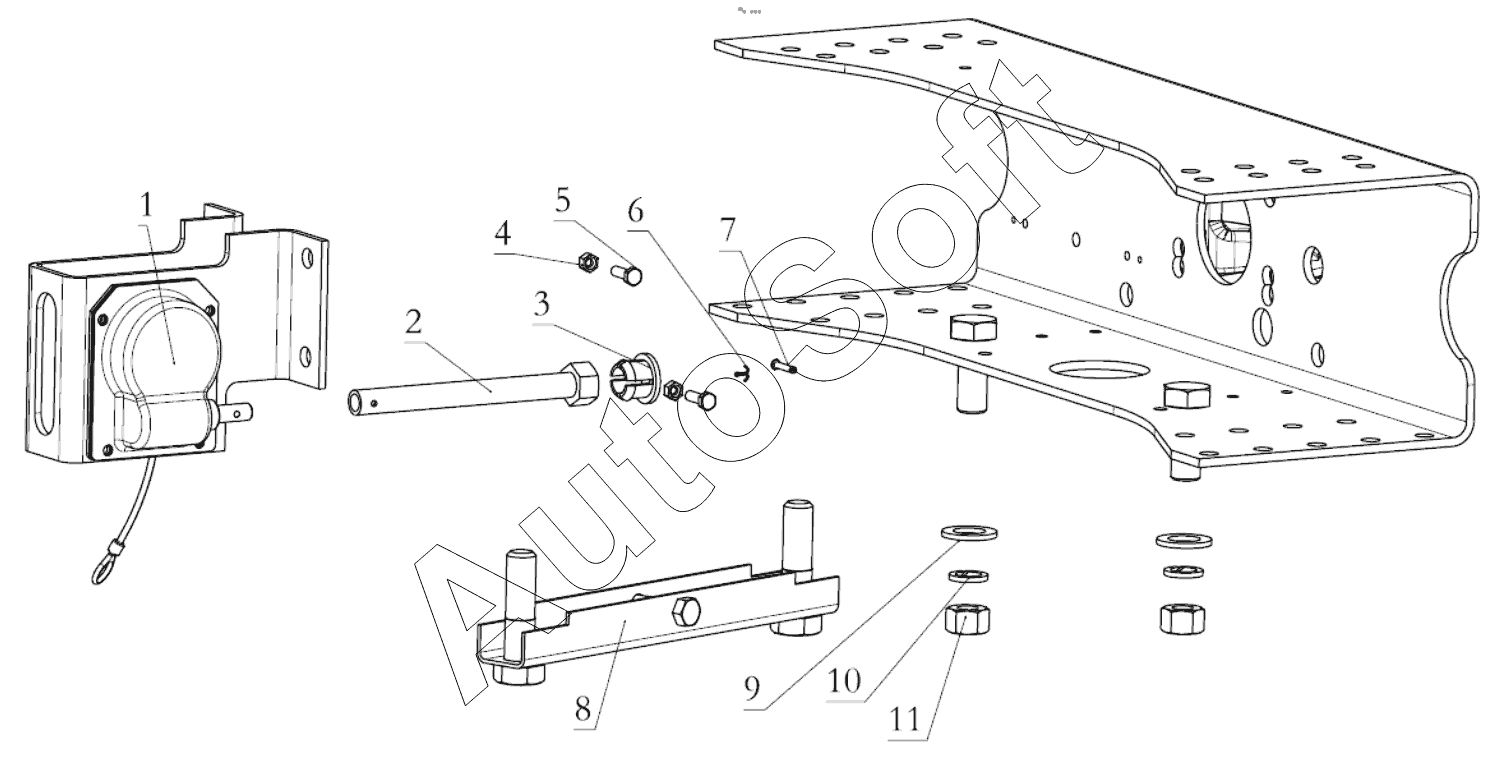 1
2
3
4
5
6
7
8
9
10
11
AutoSoft