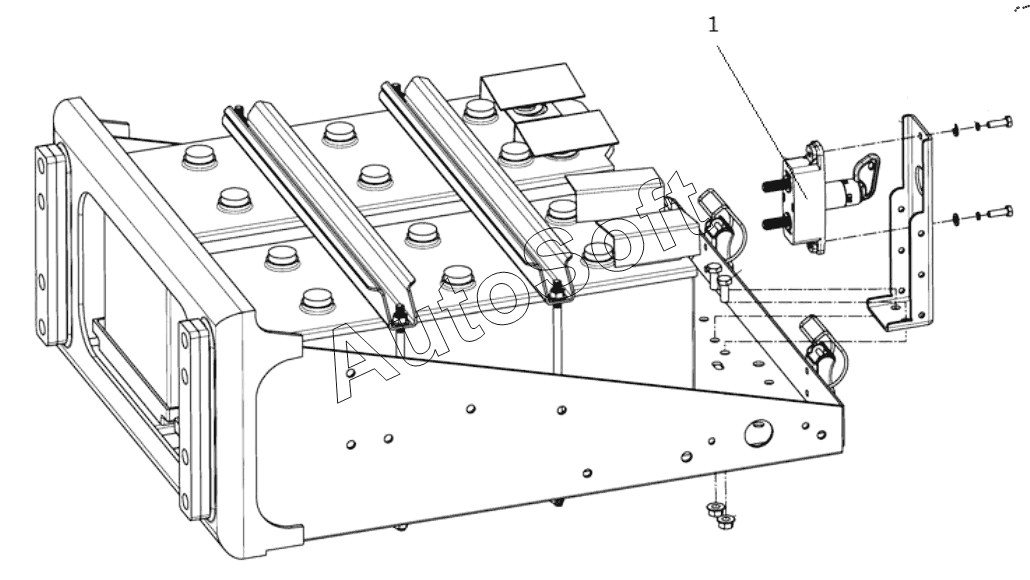 1

AutoSoft