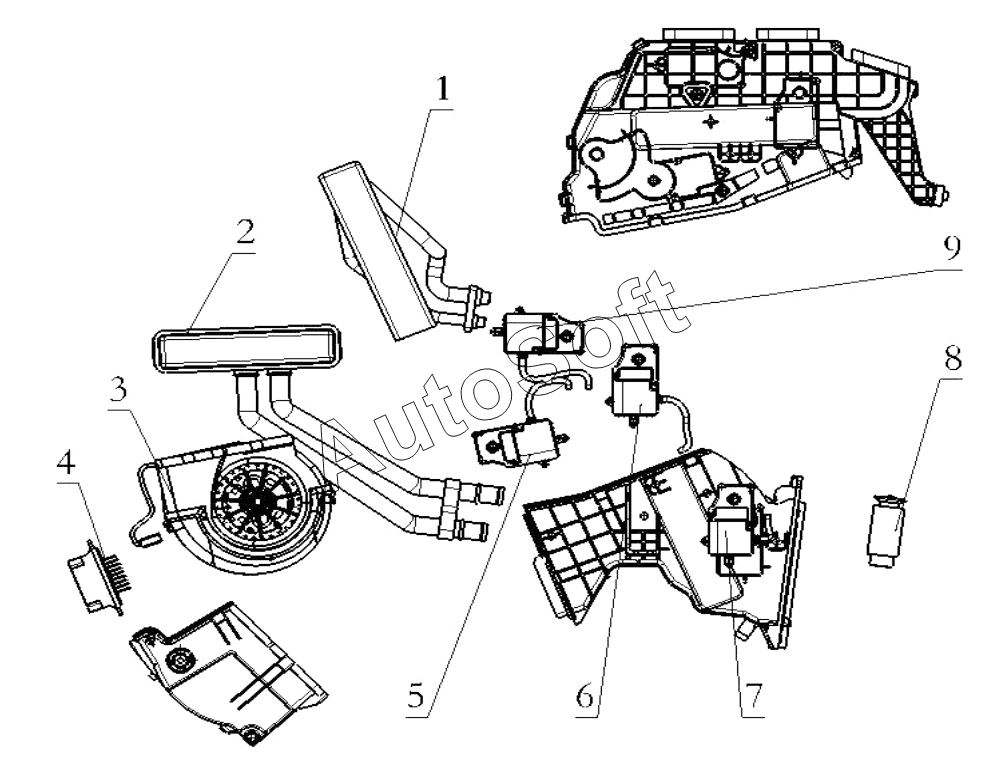 1
2
9
3
8
4
AutoSoft
5
6
7