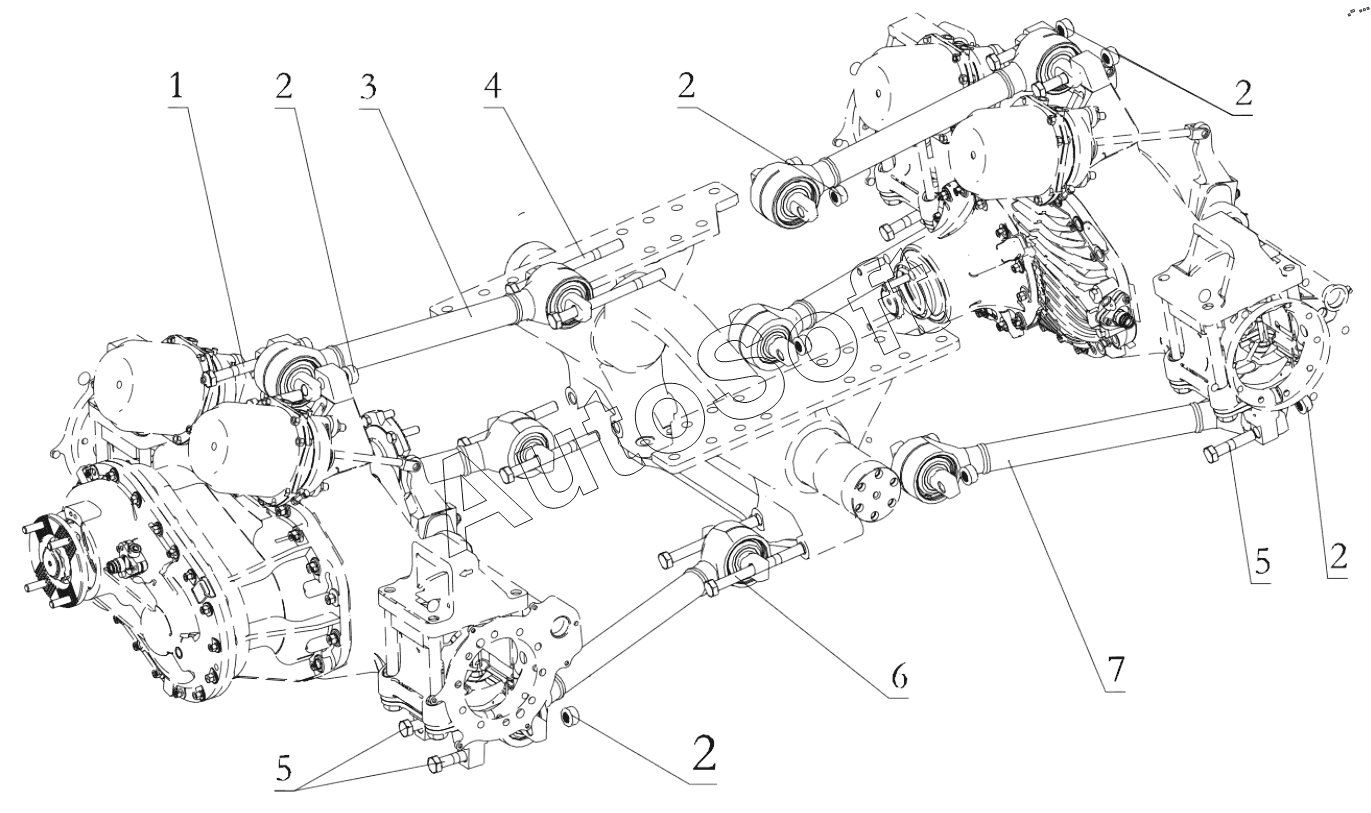 1 2 3 4 2 2

AutoSoft

5 2

6 7

5 2