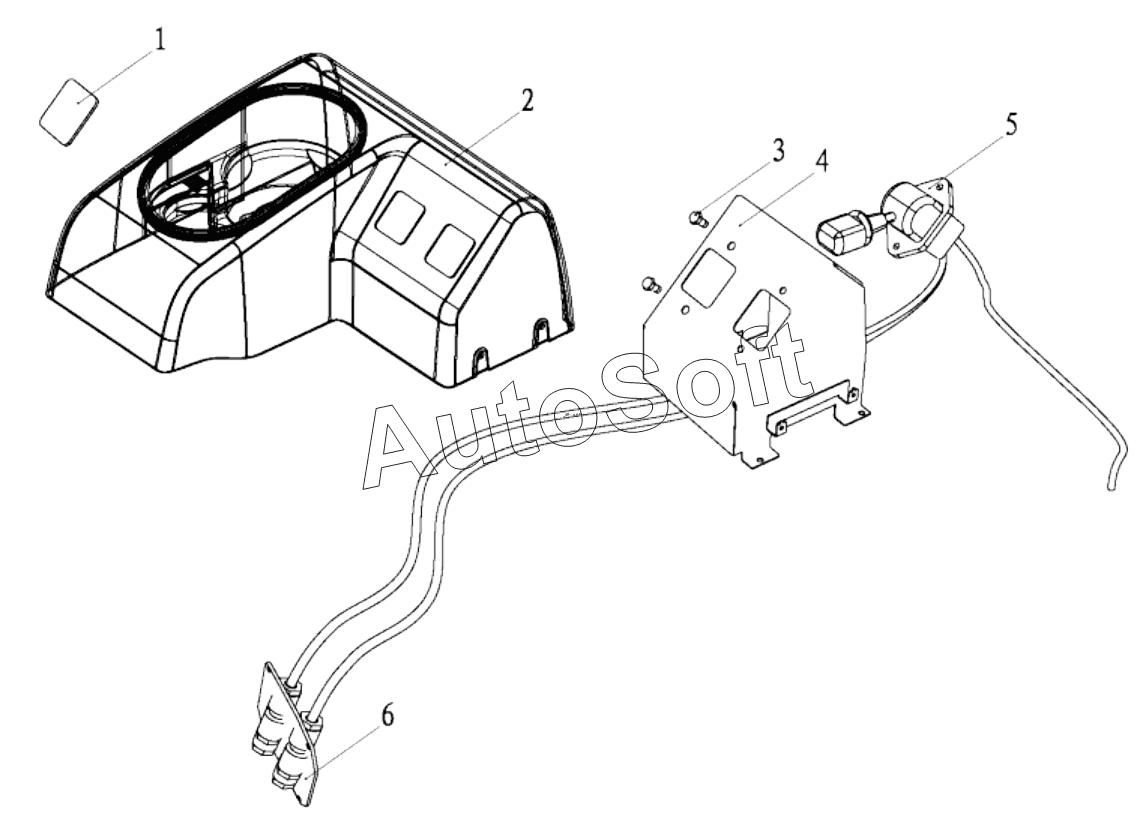 1
2
3
4
5
AutoSoft
6