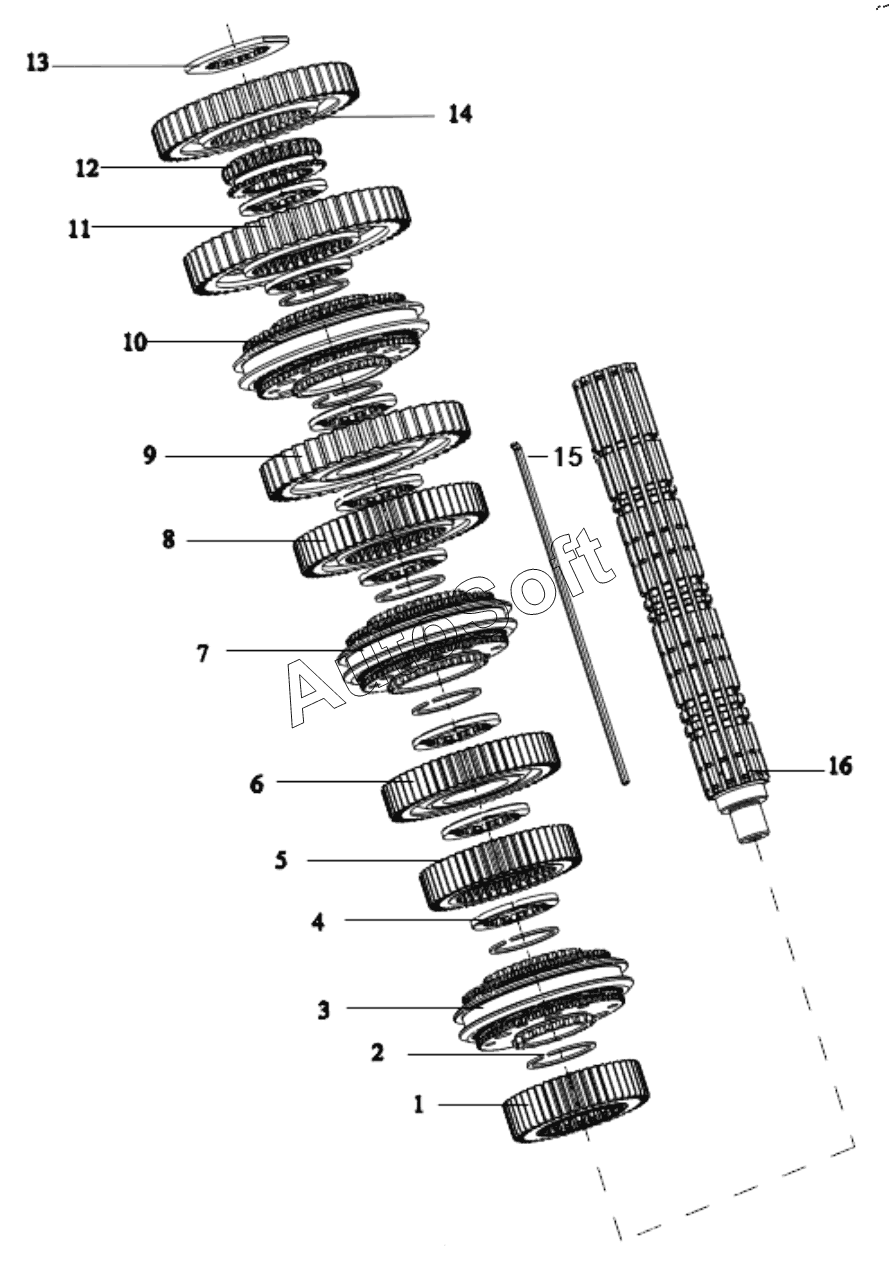 13
14
12
11
10
9
15
8
AutoSoft
7
6
16
5
4
3
2
1