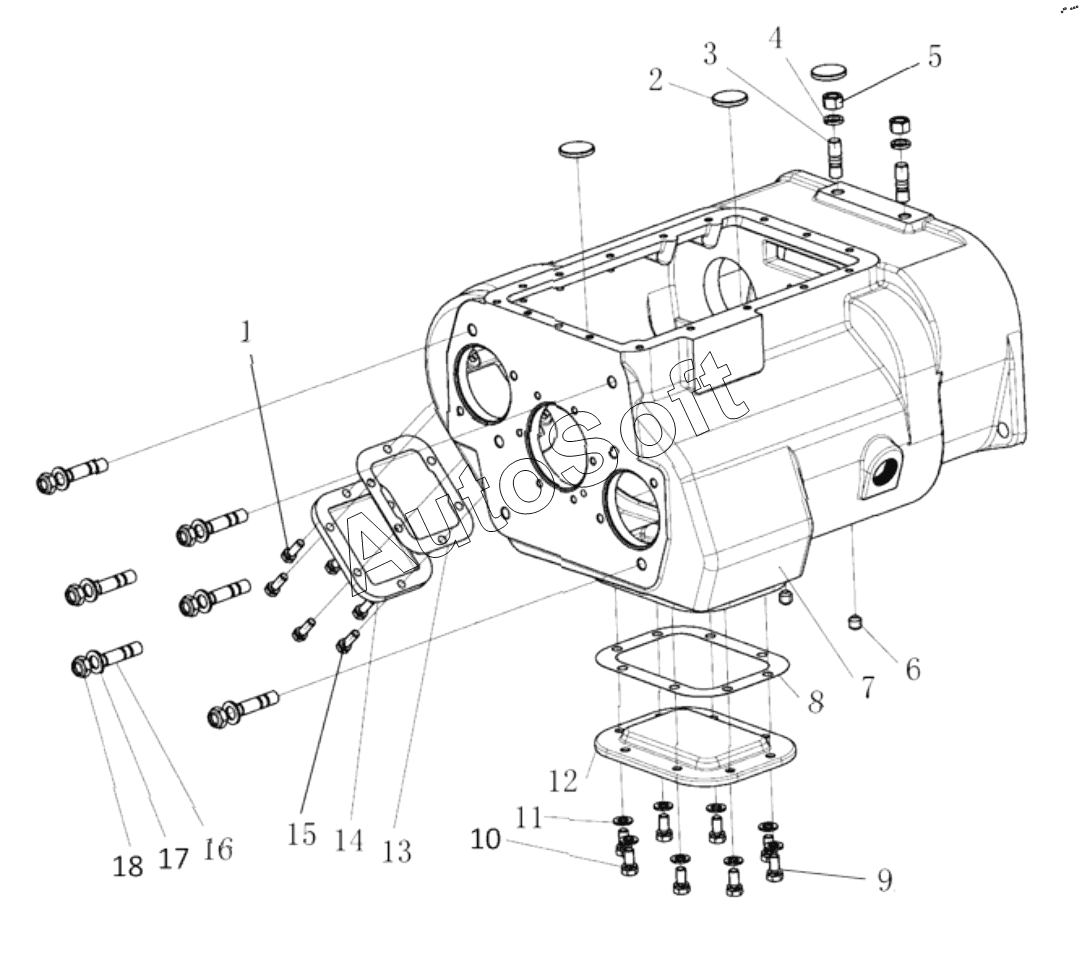 2
3
4
5
1
AutoSoft
6
7
8
12
11
10
9
18
17
16
15
14
13