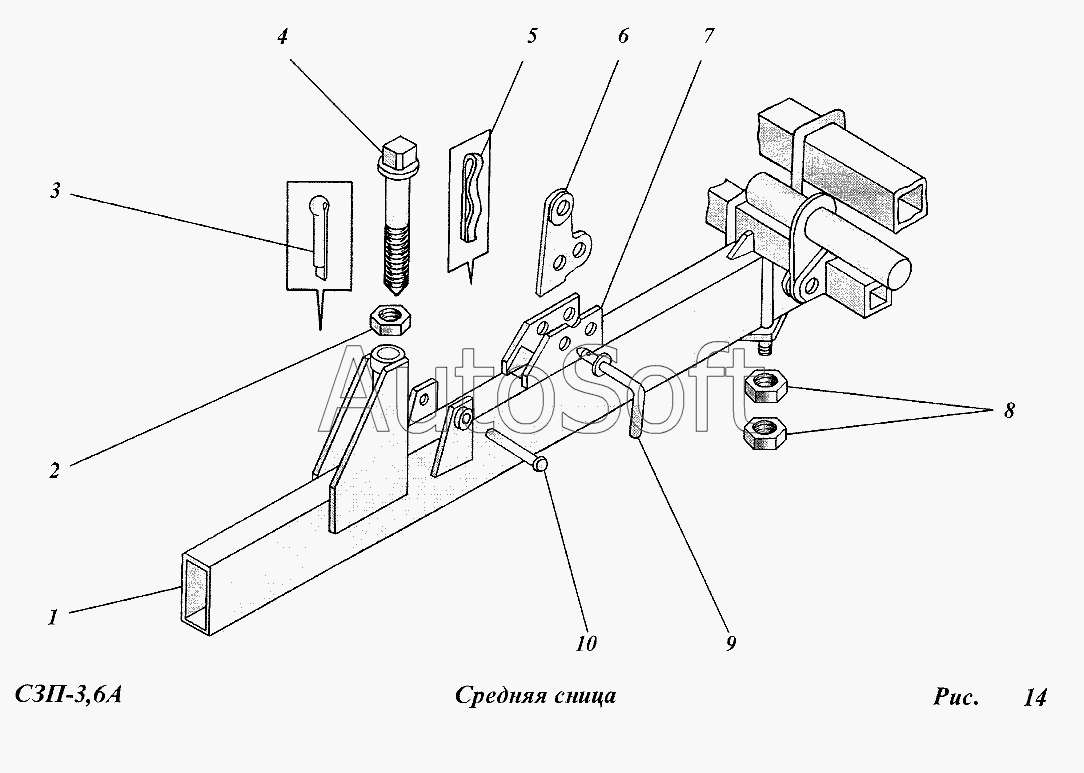 4
5
6
7
3
AutoSoft
8
2
1
10
9
СЗП-3,6А
Средняя сница
Рис. 14