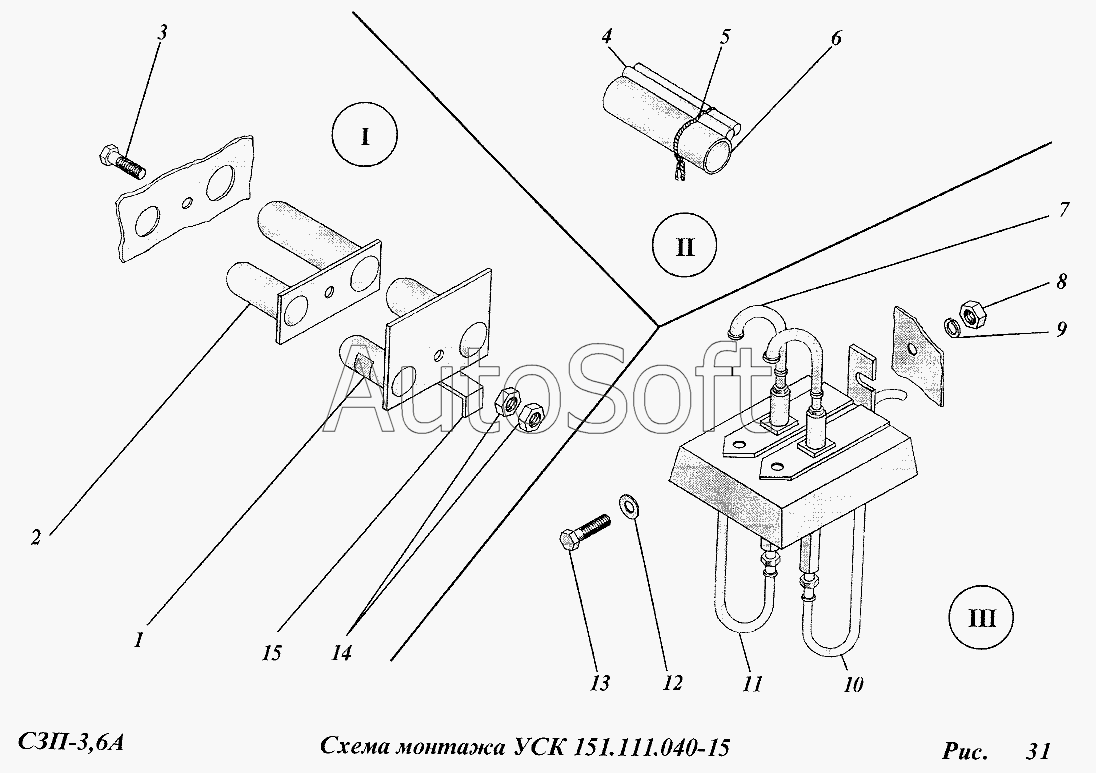 3
I
4
5
6
II
7
8
9
AutoSoft
2
1
15
14
13
12
11
10
III

СЗП-3,6А
Схема монтажа УСК 151.111.040-15
Рис. 31