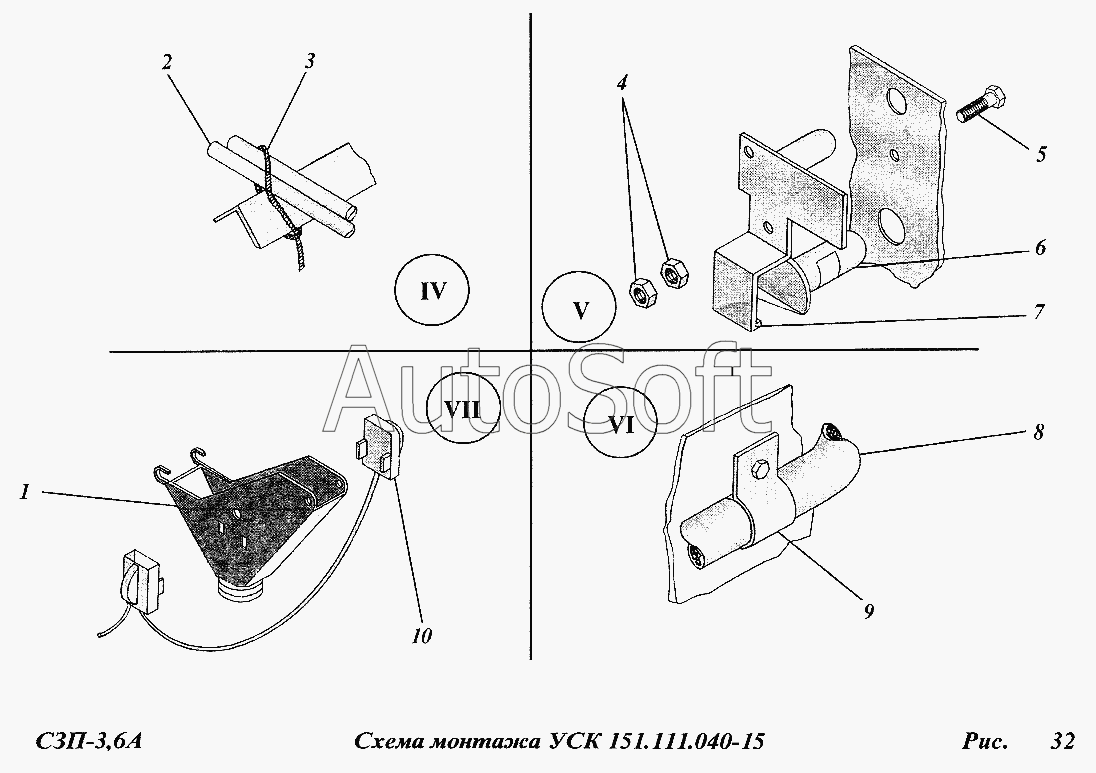 2
3
4
5
6
7
IV
V
AutoSoft
VII
VI
8
1
9
10

СЗП-3,6А

Схема монтажа УСК 151.111.040-15

Рис. 32