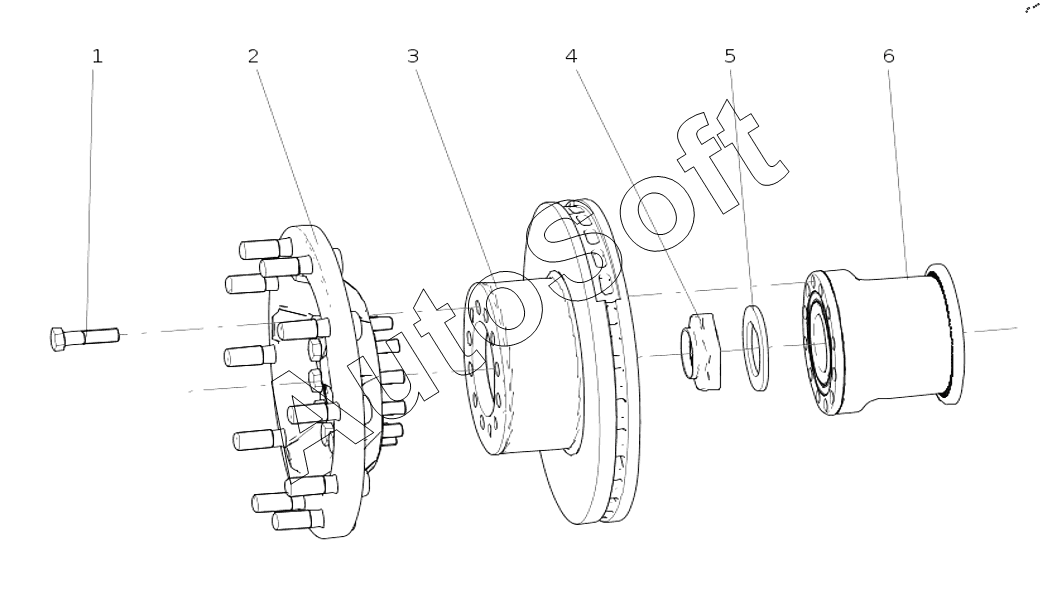 1
2
3
4
5
6
AutoSoft