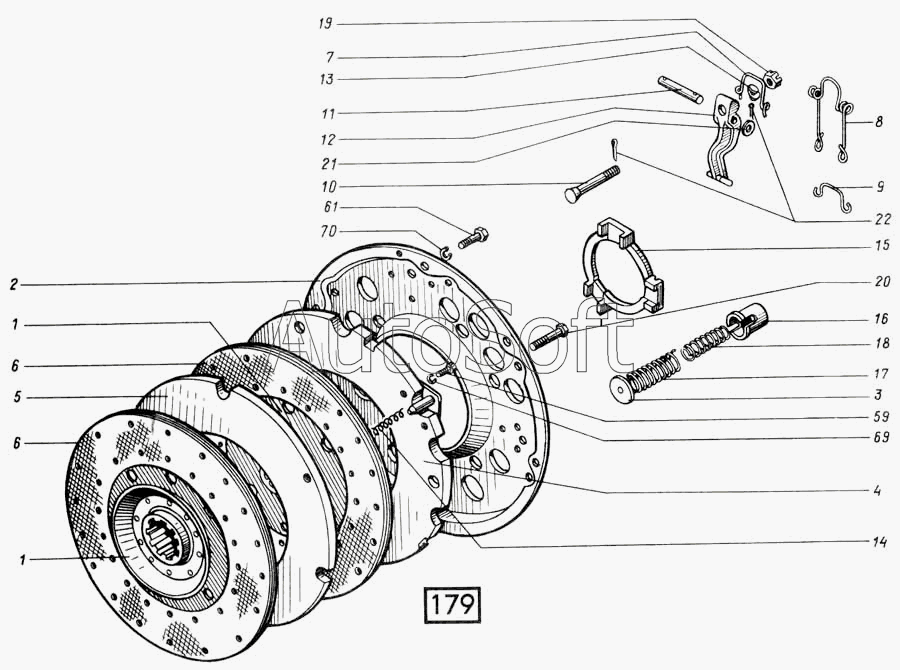 19
7
13
11
12
21
10
61
70
2
1
6
5
6
1
8
9
22
15
20
16
18
17
3
59
69
4
14
AutoSoft
179