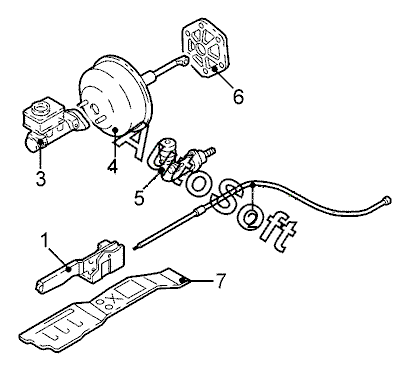 6
3
4
5
2
1
7
AutoSoft