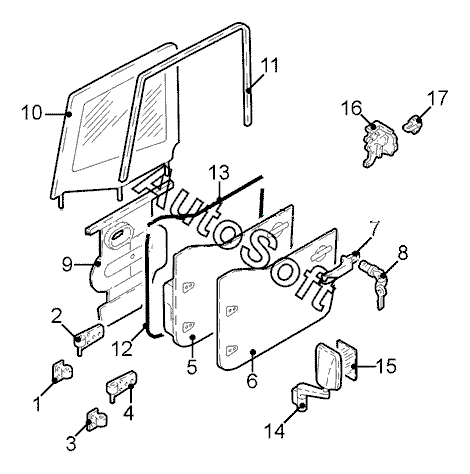 11
10
16
17
13
AutoSoft
7
8
9
2
12
5
6
15
1
4
3
14