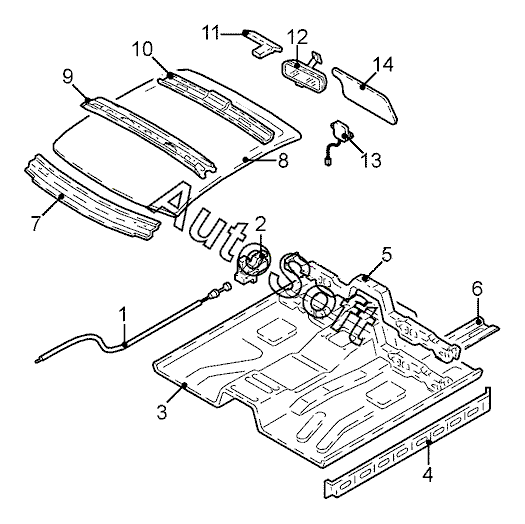 11
12
10
14
9
13
8
7
AutoSoft
2
5
6
1
3
4