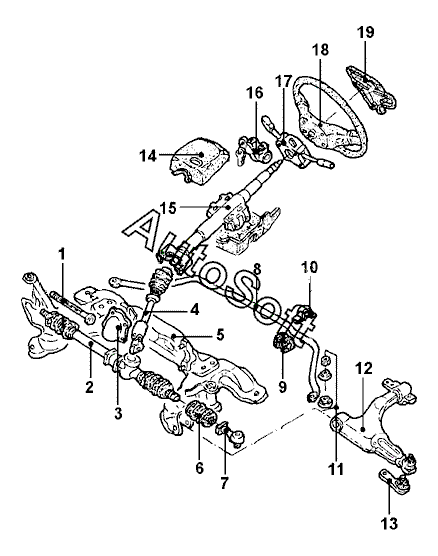 19
18
17
16
14
15
AutoSoft
1
8
10
4
5
2
3
9
12
6
7
11
13