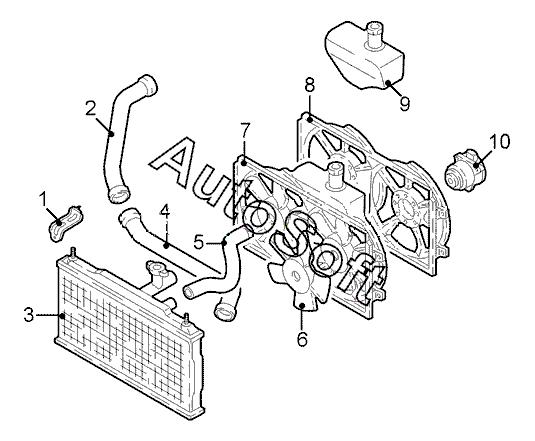 9
8
2
7
10
AutoSoft
1
4
5
3
6