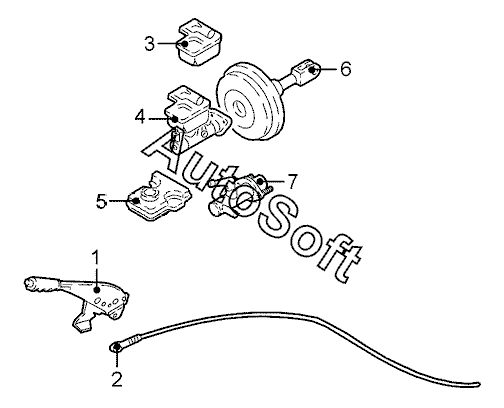 3
6
4
AutoSoft
7
5
1
2