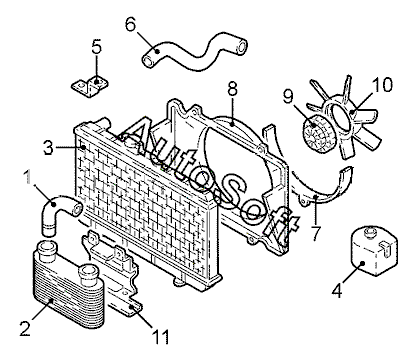 6
5
8
9
10
3
AutoSoft
1
7
4
2
11