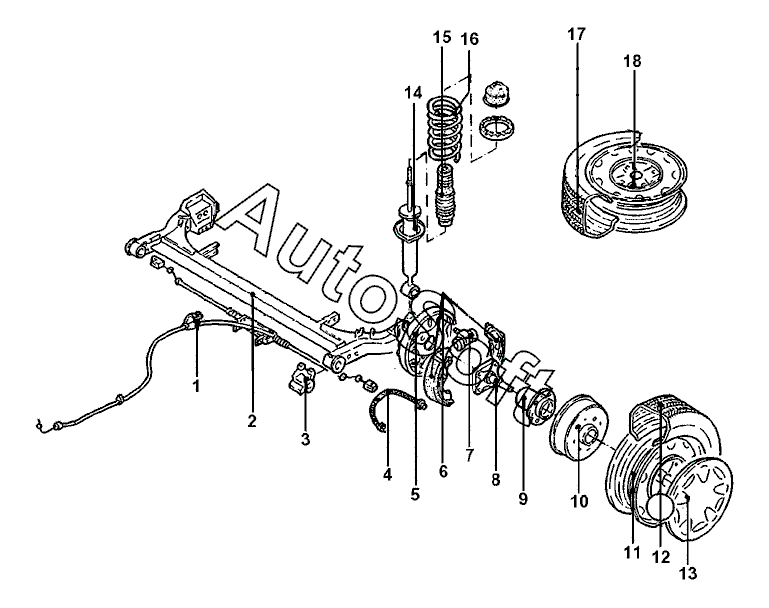 15 16 17 18 14 AutoSoft 1 2 3 4 5 6 7 8 9 10 11 12 13