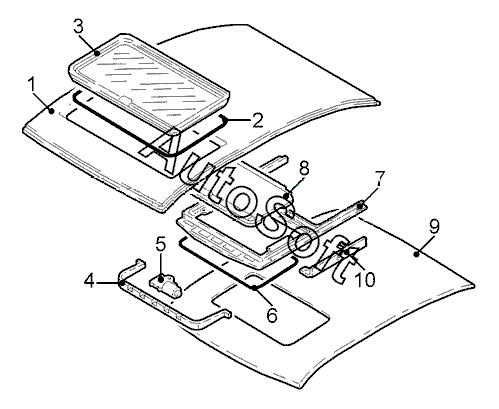 3
1
2
8
7
9
5
4
10
6
AutoSoft