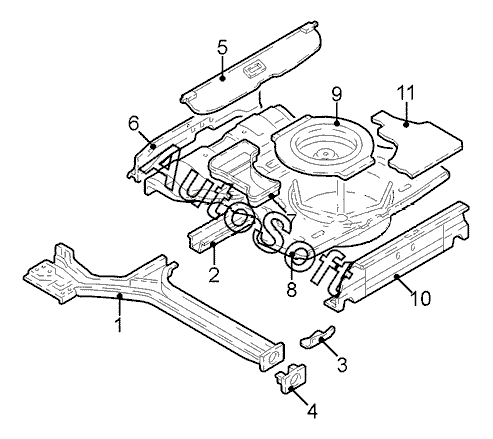 5
9
11
6
AutoSoft
7
2
8
10
1
3
4