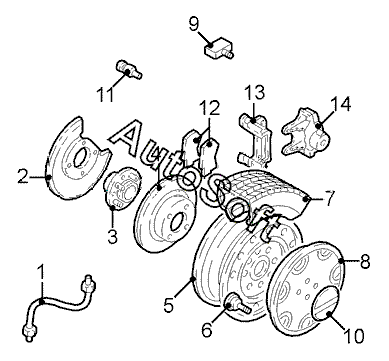 9
11
13
12
14
AutoSoft
2
4
7
3
8
1
5
6
10