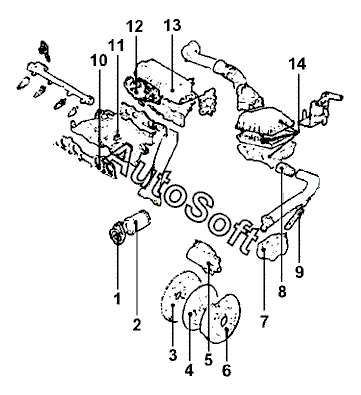 12
13
11
10
14
AutoSoft
1
2
3
4
5
6
7
8
9