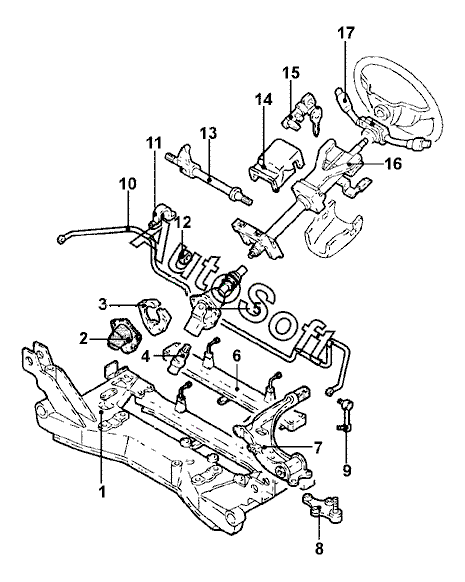 17
15
14
13
11
16
10
12
AutoSoft
3
5
2
4
6
7
9
1
8