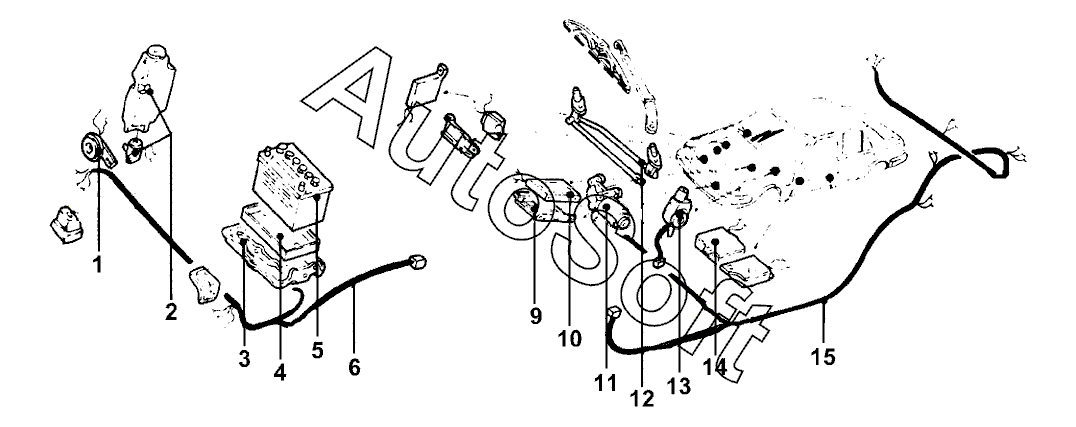 AutoSoft

1
2
3
4
5
6
9
10
11
12
13
14
15