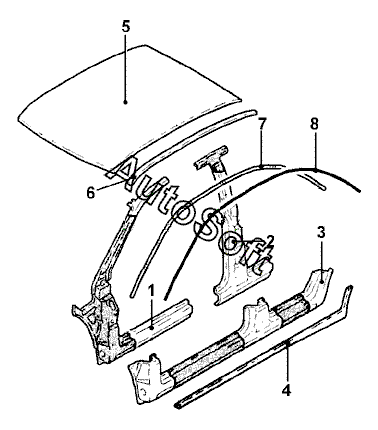 5
7
8
6
AutoSoft
2
3
1
4