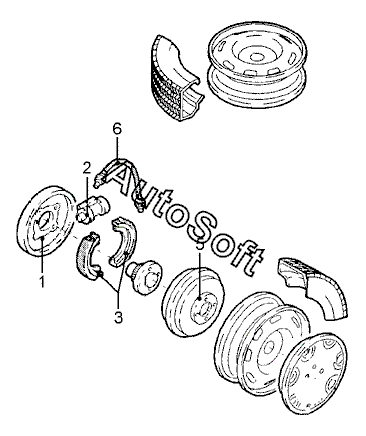 6
2
AutoSoft
5
1
3