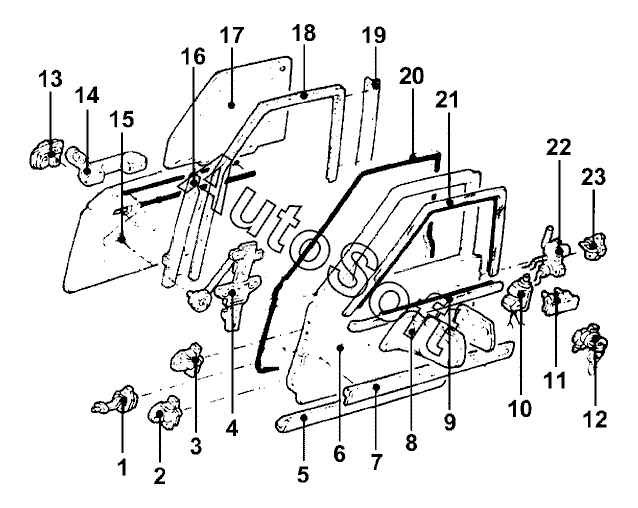 13
14
15
16
17
18
19
20
21
22
23
AutoSoft
1
2
3
4
5
6
7
8
9
10
11
12