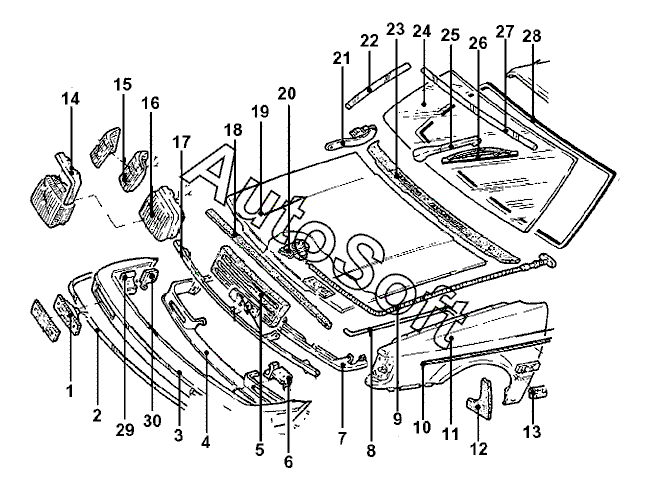 14
15
16
17
18
19
20
21
22
23
24
25
26
27
28
AutoSoft
1
2
29
30
3
4
5
6
7
8
9
10
11
12
13