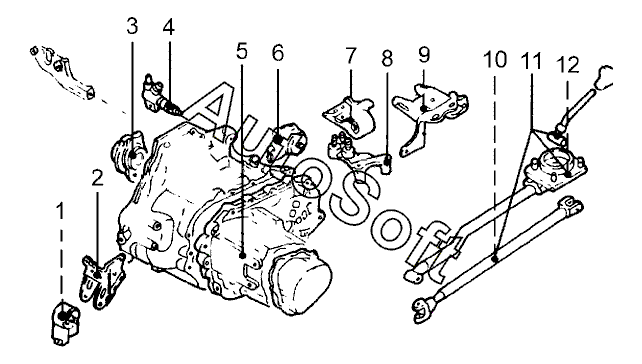 3
4
5
6
7
8
9
10
11
12
2
1
AutoSoft