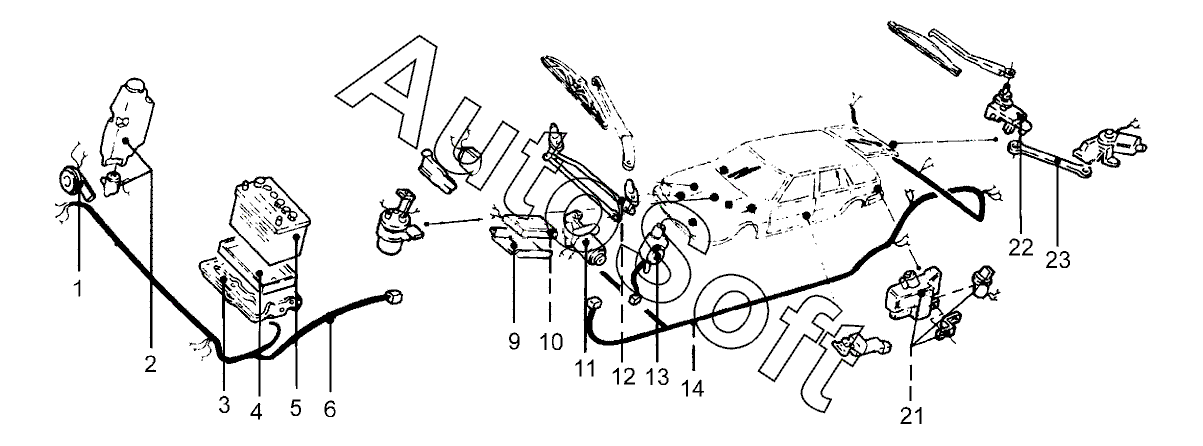 AutoSoft

1
2
3
4
5
6
9
10
11
12
13
14
21
22
23