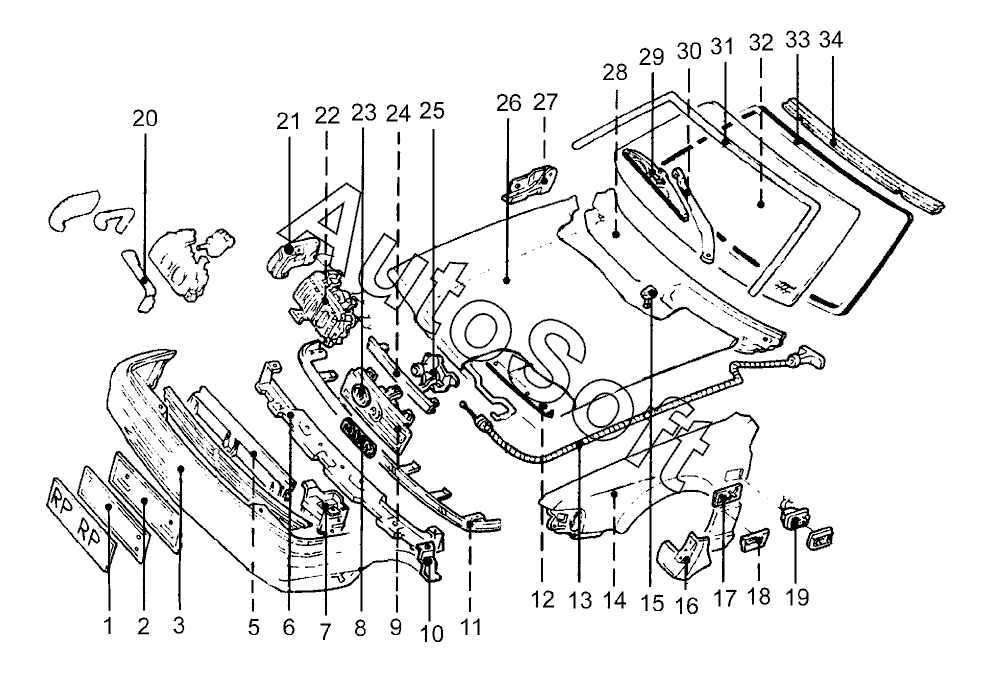 20
21 22 23 24 25
26 27
28 29 30 31 32 33 34
AutoSoft
RP RP
1 2 3 5 6 7 8 9 10 11
12 13 14 15 16 17 18 19