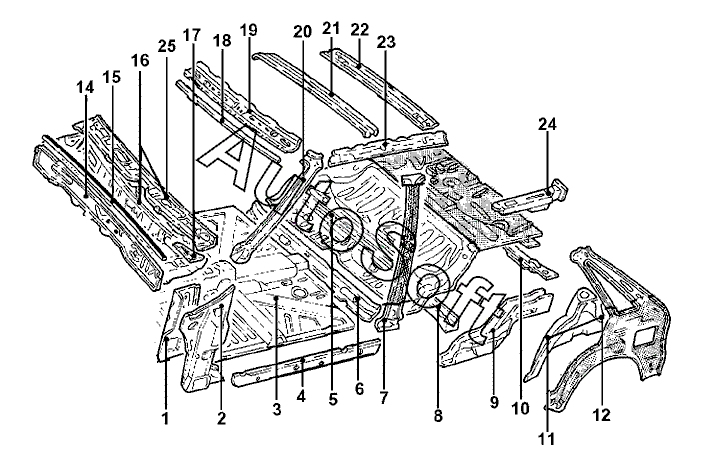 14 15 16 25 17 18 19 20 21 22 23

24

AutoSoft

1 2 3 4 5 6 7 8 9 10 11 12