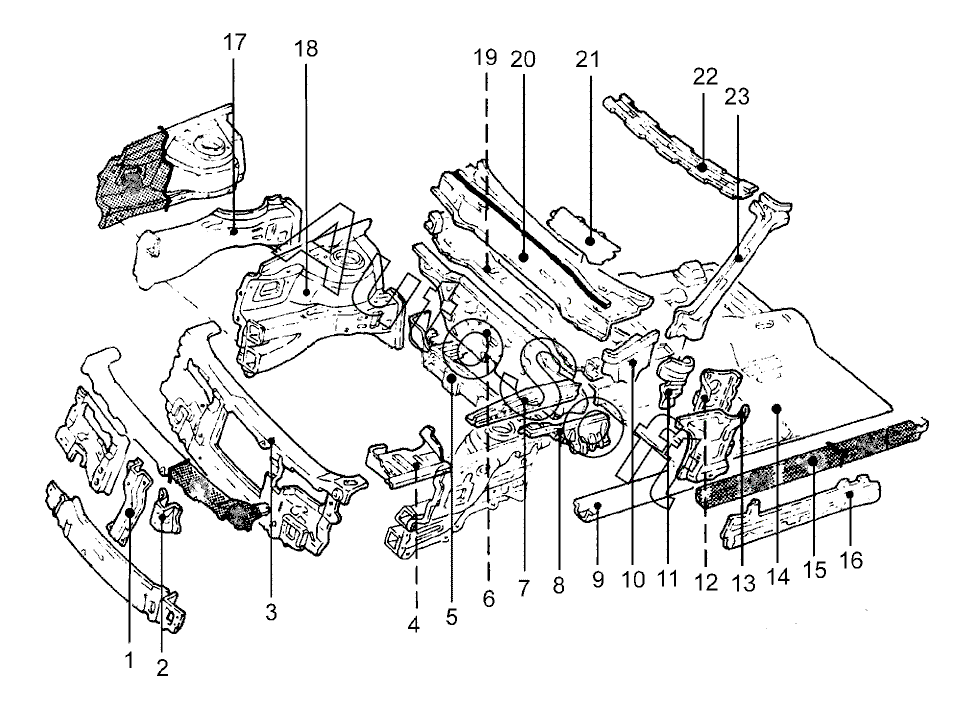 17
18
19
20
21
22
23
1
2
3
4
5
6
7
8
9
10
11
12
13
14
15
16