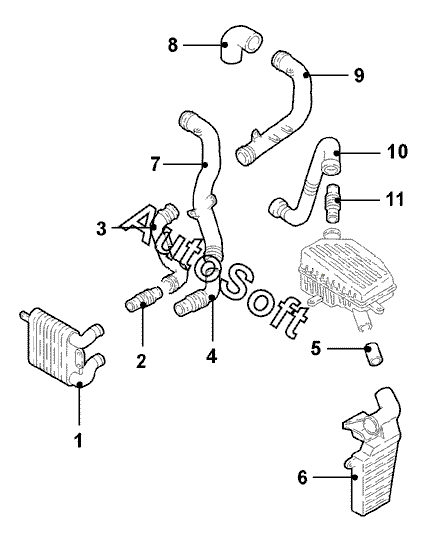 8
9
7
10
11
3
AutoSoft
2
4
5
1
6