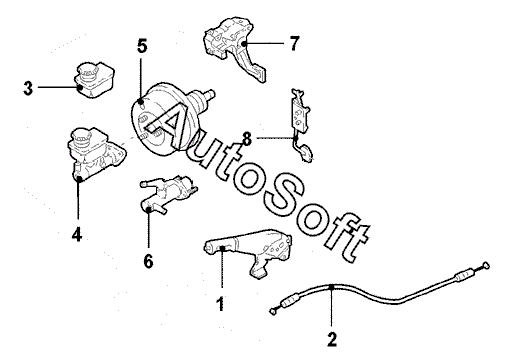 5
7
3
AutoSoft
8
4
6
1
2