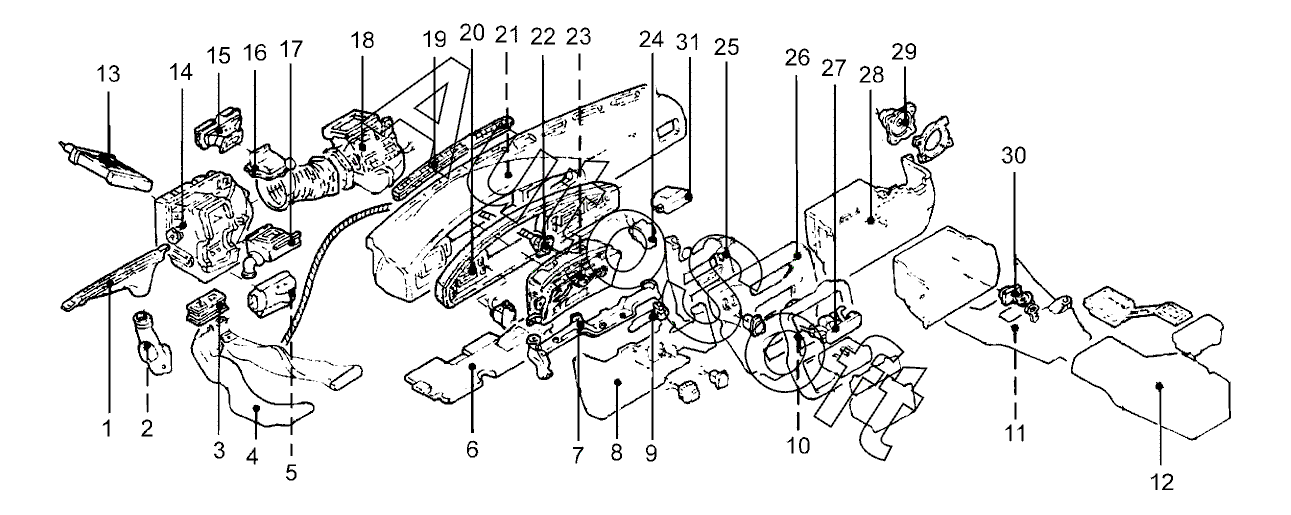 13
14
15
16
17
18
19
20
21
22
23
24
31
25
26
27
28
29
30
1
2
3
4
5
6
7
8
9
10
11
12