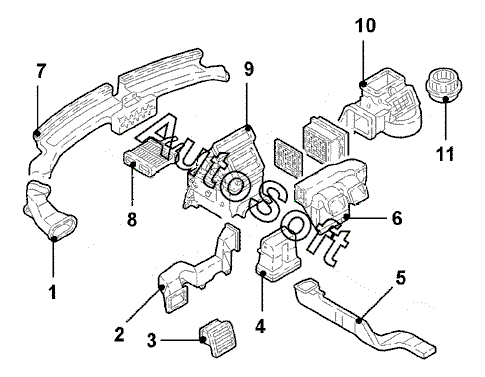 10
7
9
11
AutoSoft
8
6
1
5
2
4
3