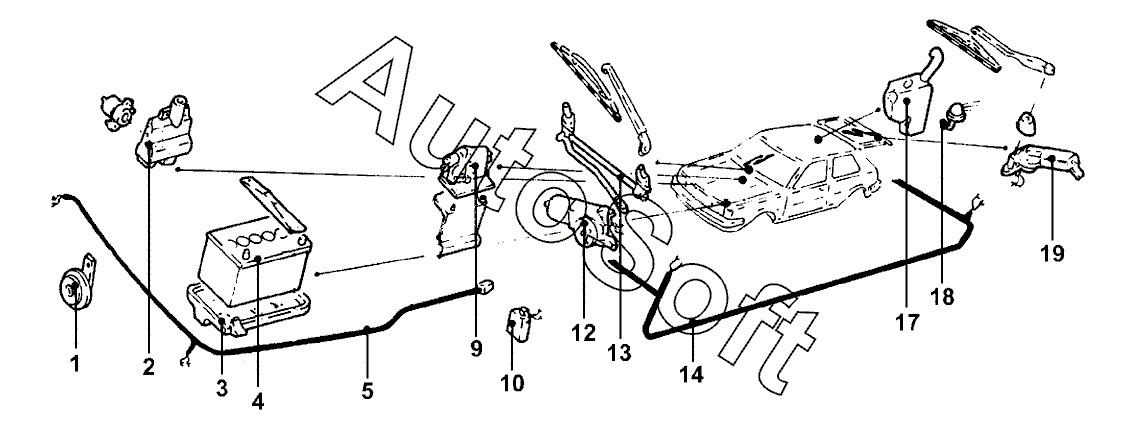 AutoSoft

1
2
3
4
5
9
10
12
13
14
17
18
19