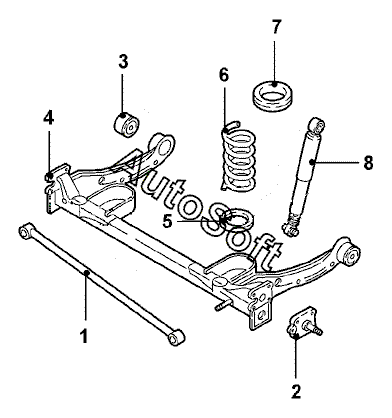 7
3
6
4
8
AutoSoft
5
1
2